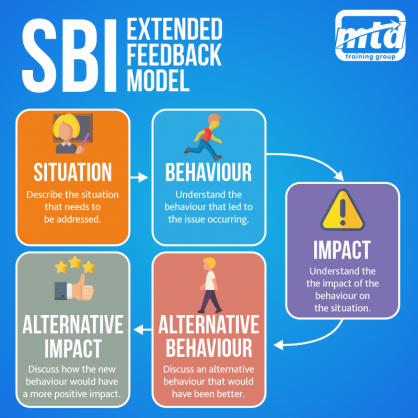 SBI EXTENDED FEEDBACK MODEL

mtd training group

SITUATION
Describe the situation that needs to be addressed.

BEHAVIOUR
Understand the behaviour that led to the issue occurring.

IMPACT
Understand the the impact of the behaviour on the situation.

ALTERNATIVE BEHAVIOUR
Discuss an alternative behaviour that would have been better.

ALTERNATIVE IMPACT
Discuss how the new behaviour would have a more positive impact.