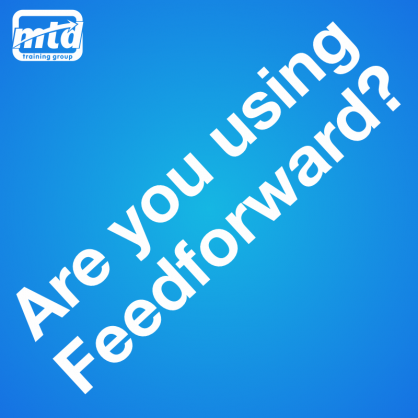 mtd
training group

Are you using Feedforward?