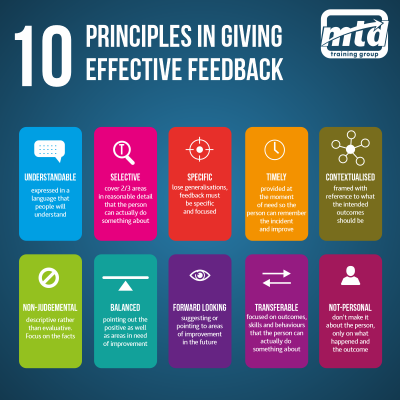 10 PRINCIPLES IN GIVING EFFECTIVE FEEDBACK

mtd training group

UNDERSTANDABLE
expressed in a language that people will understand

SELECTIVE
cover 2/3 areas in reasonable detail that the person can actually do something about

SPECIFIC
lose generalisations, feedback must be specific and focused

TIMELY
provided at the moment of need so the person can remember the incident and improve

CONTEXTUALISED
framed with reference to what the intended outcomes should be

NON-JUDGEMENTAL
descriptive rather than evaluative. Focus on the facts

BALANCED
pointing out the positive as well as areas in need of improvement

FORWARD LOOKING
suggesting or pointing to areas of improvement in the future

TRANSFERABLE
focused on outcomes, skills and behaviours that the person can actually do something about

NOT-PERSONAL
don't make it about the person, only on what happened and the outcome