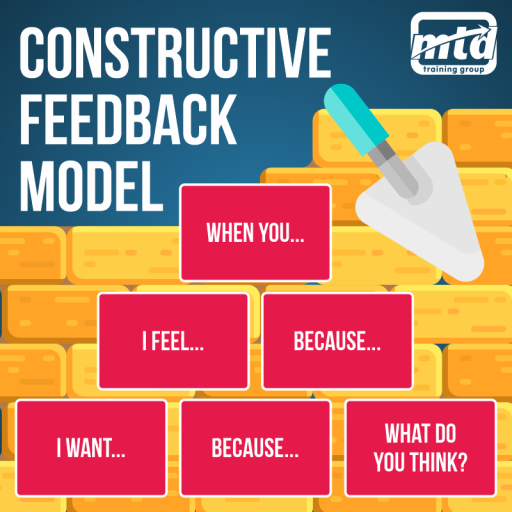 CONSTRUCTIVE FEEDBACK MODEL

mtd training group

WHEN YOU...

I FEEL...

BECAUSE...

I WANT...

BECAUSE...

WHAT DO YOU THINK?