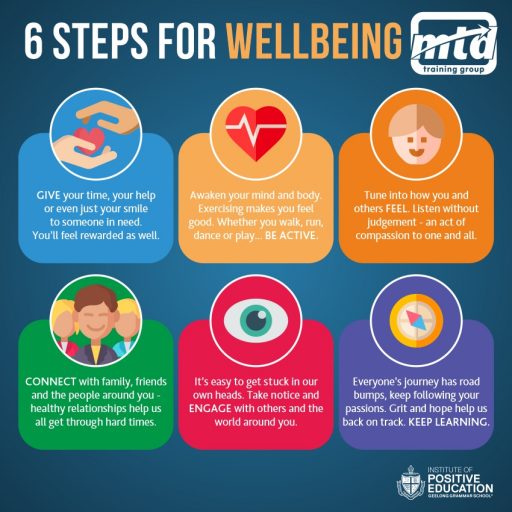 6 STEPS FOR WELLBEING

mtd training group

GIVE your time, your help or even just your smile to someone in need. You'll feel rewarded as well.

Awaken your mind and body. Exercising makes you feel good. Whether you walk, run, dance or play... BE ACTIVE.

Tune into how you and others FEEL. Listen without judgement - an act of compassion to one and all.

CONNECT with family, friends and the people around you - healthy relationships help us all get through hard times.

It's easy to get stuck in our own heads. Take notice and ENGAGE with others and the world around you.

Everyone's journey has road bumps, keep following your passions. Grit and hope help us back on track. KEEP LEARNING.

INSTITUTE OF POSITIVE EDUCATION GEELONG GRAMMAR SCHOOL